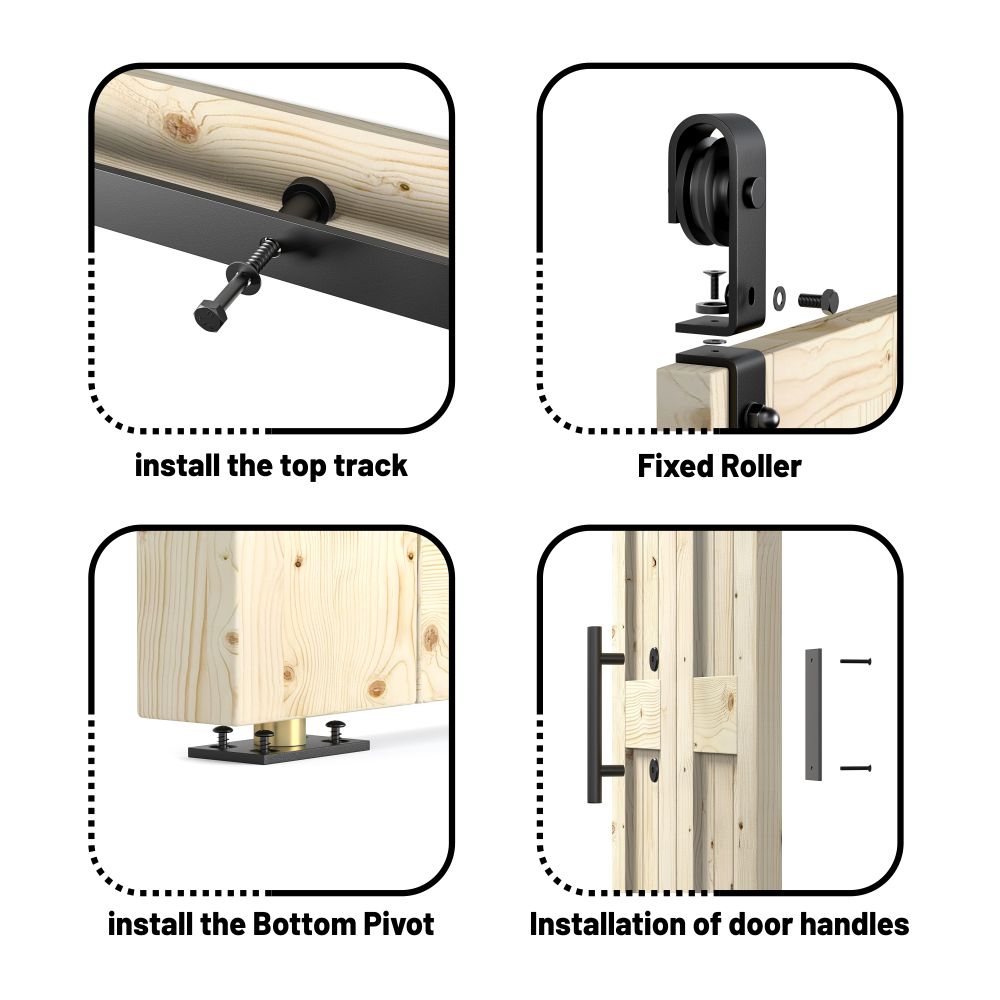 install the top track

Fixed Roller

install the Bottom Pivot

Installation of door handles