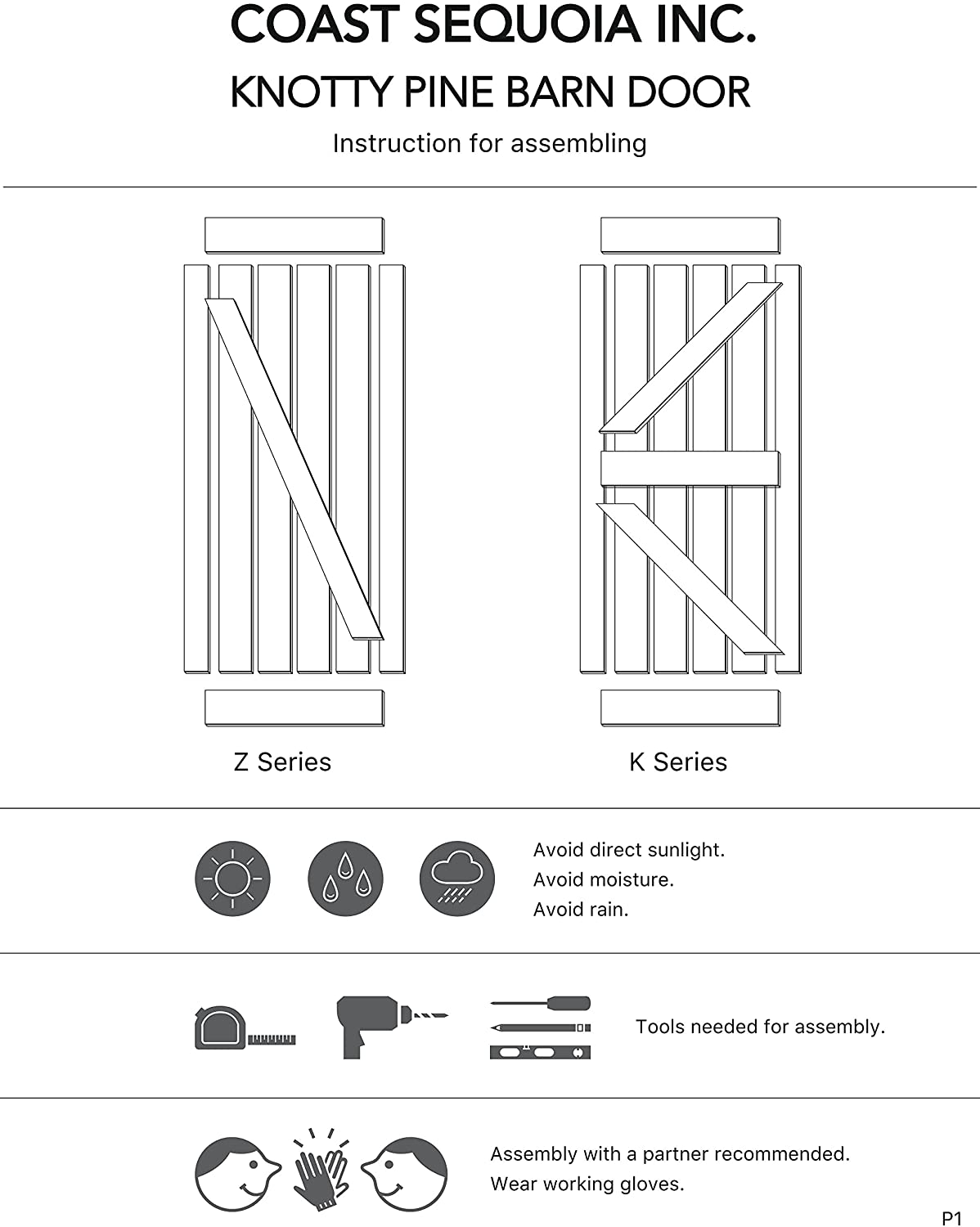 COAST SEQUOIA INC.

KNOTTY PINE BARN DOOR

Instruction for assembling

Z Series

K Series

Avoid direct sunlight.
Avoid moisture.
Avoid rain.

Tools needed for assembly.

Assembly with a partner recommended.
Wear working gloves.

P1